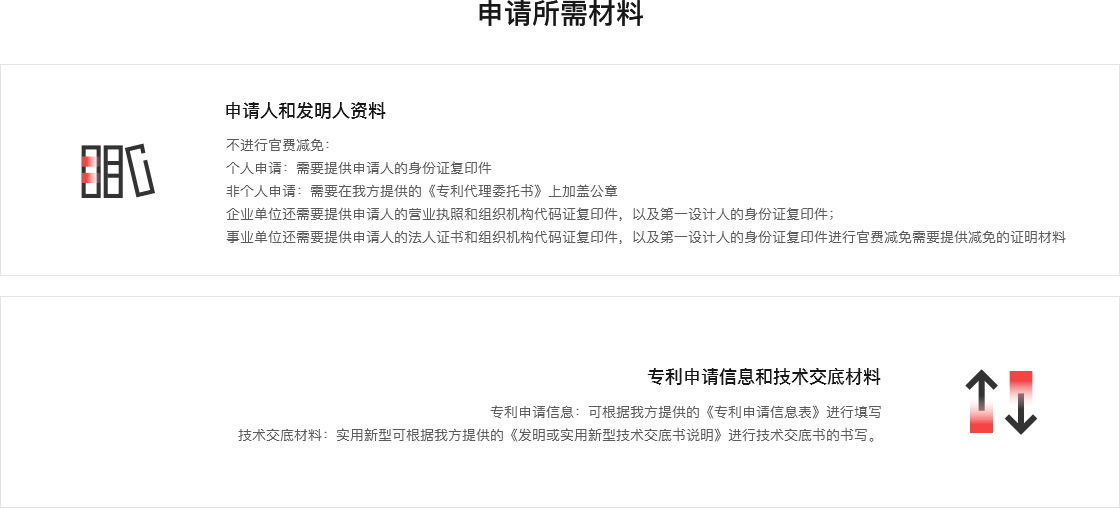 申请所需材料

申请人和发明人资料

不进行官费减免：
个人申请：需要提供申请人的身份证复印件
非个人申请：需要在我方提供的《专利代理委托书》上加盖公章
企业单位还需要提供申请人的营业执照和组织机构代码证复印件，以及第一设计人的身份证复印件；
事业单位还需要提供申请人的法人证书和组织机构代码证复印件，以及第一设计人的身份证复印件进行官费减免需要提供减免的证明材料

专利申请信息和技术交底材料

专利申请信息：可根据我方提供的《专利申请信息表》进行填写
技术交底材料：实用新型可根据我方提供的《发明或实用新型技术交底书说明》进行技术交底书的书写。